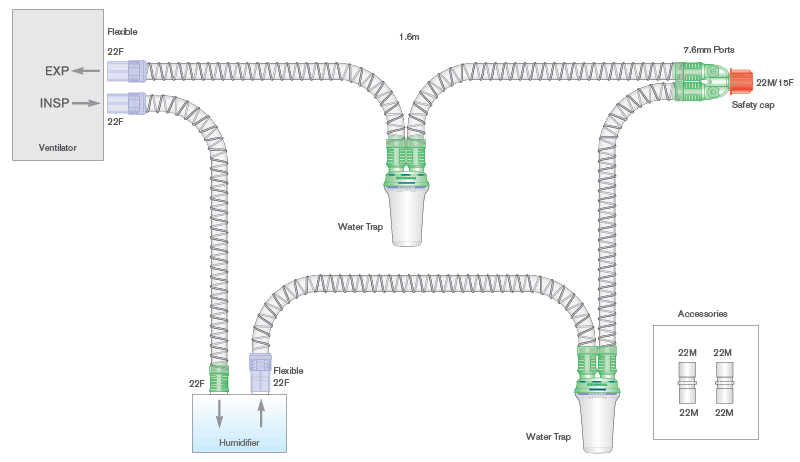 Flexible
22F
EXP
INSP
22F
Ventilator

1.6m

7.6mm Ports
22M/15F
Safety cap

Water Trap

22F
Flexible
22F
Humidifier

Water Trap

Accessories
22M
22M
22M
22M